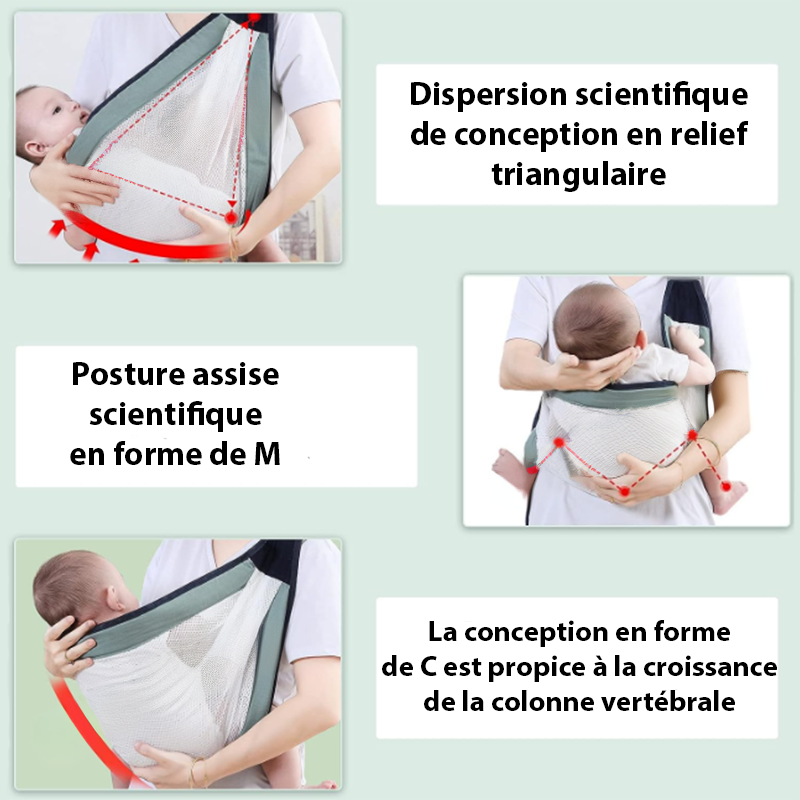 Dispersion scientifique de conception en relief triangulaire

Posture assise scientifique en forme de M

La conception en forme de C est propice à la croissance de la colonne vertébrale